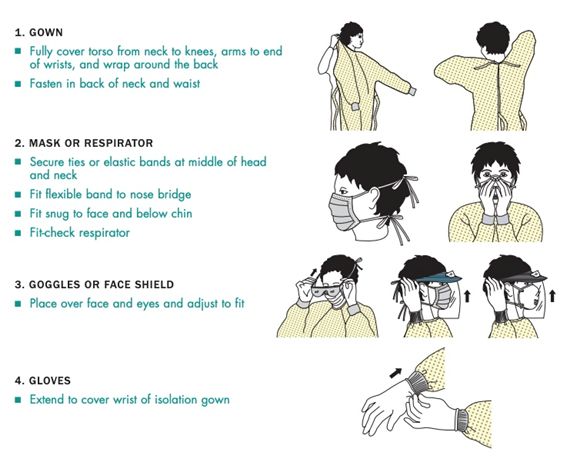 1. GOWN

■ Fully cover torso from neck to knees, arms to end of wrists, and wrap around the back

■ Fasten in back of neck and waist

2. MASK OR RESPIRATOR

■ Secure ties or elastic bands at middle of head and neck

■ Fit flexible band to nose bridge

■ Fit snug to face and below chin

■ Fit-check respirator

3. GOGGLES OR FACE SHIELD

■ Place over face and eyes and adjust to fit

4. GLOVES

■ Extend to cover wrist of isolation gown