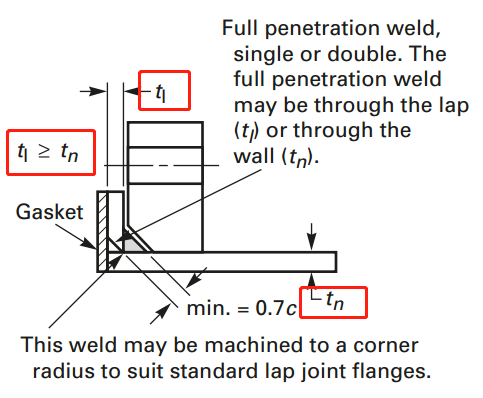 Full penetration weld, single or double. The full penetration weld may be through the lap ($t_l$) or through the wall ($t_n$).

$t_l$

$t_l \geq t_n$

Gasket

min. = 0.7$c$

$t_n$

This weld may be machined to a corner radius to suit standard lap joint flanges.