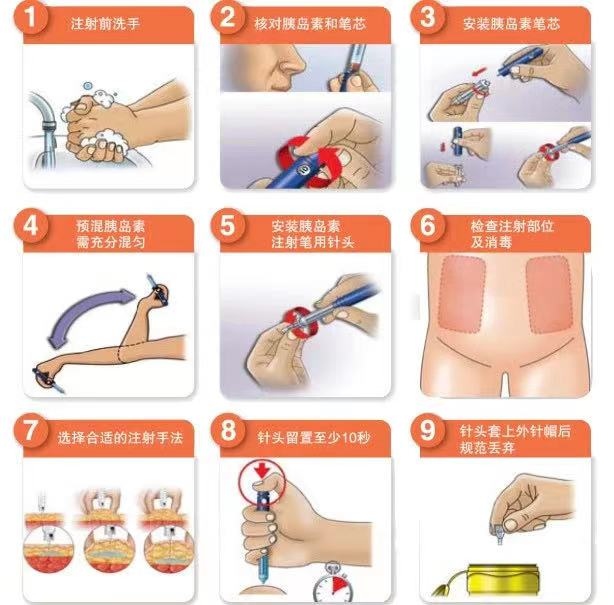 1 注射前洗手

2 核对胰岛素和笔芯

3 安装胰岛素笔芯

4 预混胰岛素需充分混匀

5 安装胰岛素注射笔用针头

6 检查注射部位及消毒

7 选择合适的注射手法

8 针头留置至少10秒

9 针头套上外针帽后规范丢弃