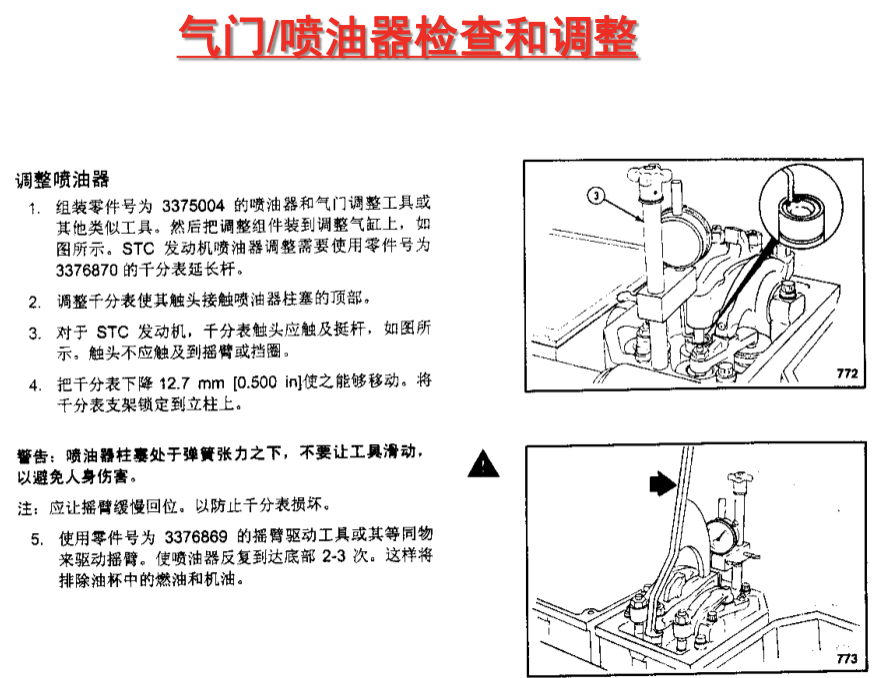 气门/喷油器检查和调整

调整喷油器

1. 组装零件号为 3375004 的喷油器和气门调整工具或其他类似工具。然后把调整组件装到调整气缸上，如图所示。STC 发动机喷油器调整需要使用零件号为 3376870 的千分表延长杆。

2. 调整千分表使其触头接触喷油器柱塞的顶部。

3. 对于 STC 发动机，千分表触头应触及挺杆，如图所示。触头不应触及到摇臂或挡圈。

4. 把千分表下降 12.7 mm [0.500 in]使之能够移动。将千分表支架锁定到立柱上。

警告：喷油器柱塞处于弹簧张力之下，不要让工具滑动，以避免人身伤害。

注：应让摇臂缓慢回位。以防止千分表损坏。

5. 使用零件号为 3376869 的摇臂驱动工具或其等同物来驱动摇臂。使喷油器反复到达底部 2-3 次。这样将排除油杯中的燃油和机油。

3

772

773