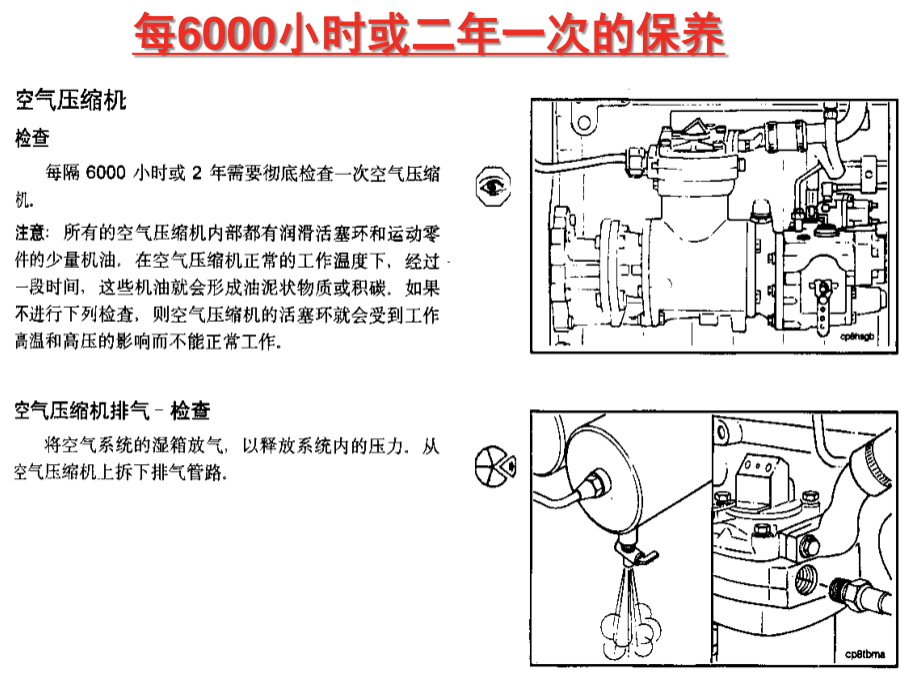 每6000小时或二年一次的保养

空气压缩机

检查

每隔 6000 小时或 2 年需要彻底检查一次空气压缩机.

注意: 所有的空气压缩机内部都有润滑活塞环和运动零件的少量机油, 在空气压缩机正常的工作温度下, 经过一段时间, 这些机油就会形成油泥状物质或积碳. 如果不进行下列检查, 则空气压缩机的活塞环就会受到工作高温和高压的影响而不能正常工作.

cp8hagb

空气压缩机排气 - 检查

将空气系统的湿箱放气, 以释放系统内的压力. 从空气压缩机上拆下排气管路.

cp8tbma