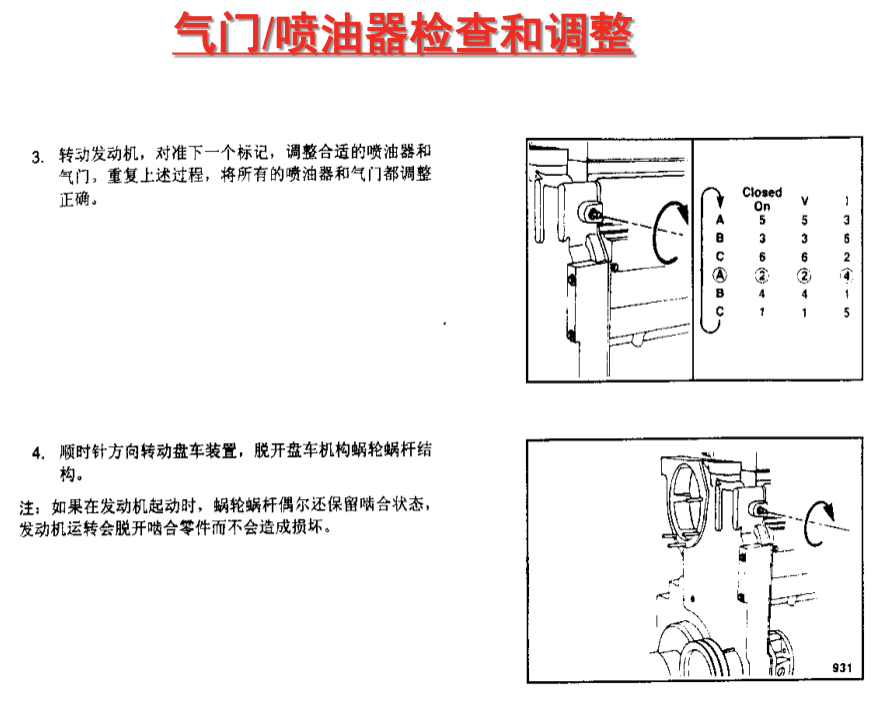 气门/喷油器检查和调整

3. 转动发动机，对准下一个标记，调整合适的喷油器和气门，重复上述过程，将所有的喷油器和气门都调整正确。

| | Closed On | V | I |
|---|---|---|---|
| A | 5 | 5 | 3 |
| B | 3 | 3 | 6 |
| C | 6 | 6 | 2 |
| Ⓐ | ② | ② | ④ |
| B | 4 | 4 | 1 |
| C | 1 | 1 | 5 |

4. 顺时针方向转动盘车装置，脱开盘车机构蜗轮蜗杆结构。

注：如果在发动机起动时，蜗轮蜗杆偶尔还保留啮合状态，发动机运转会脱开啮合零件而不会造成损坏。

931