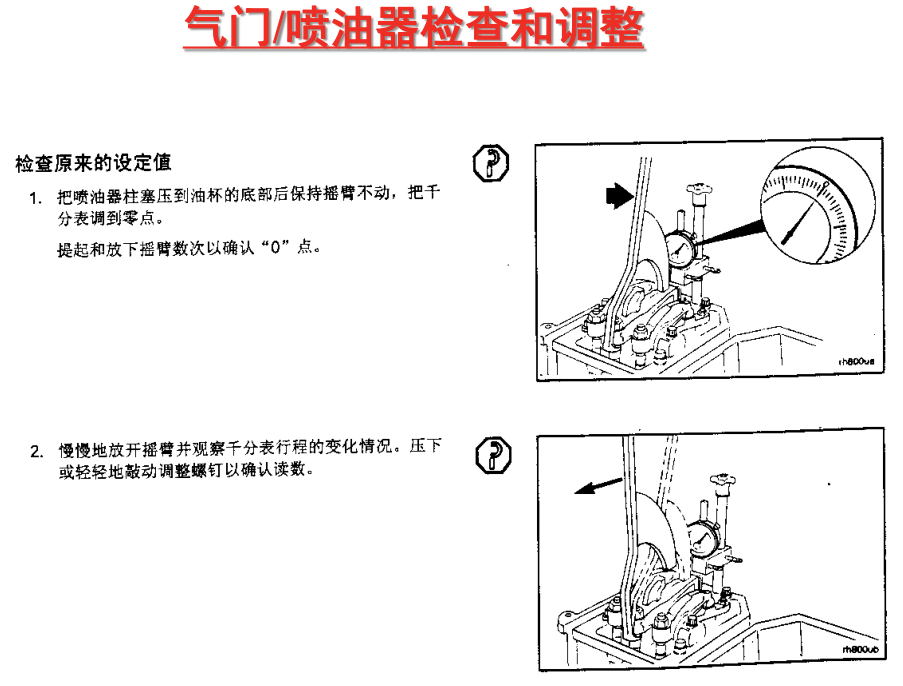 气门/喷油器检查和调整

检查原来的设定值

1. 把喷油器柱塞压到油杯的底部后保持摇臂不动，把千分表调到零点。

提起和放下摇臂数次以确认“0”点。

rh800ua

2. 慢慢地放开摇臂并观察千分表行程的变化情况。压下或轻轻地敲动调整螺钉以确认读数。

rh800ub