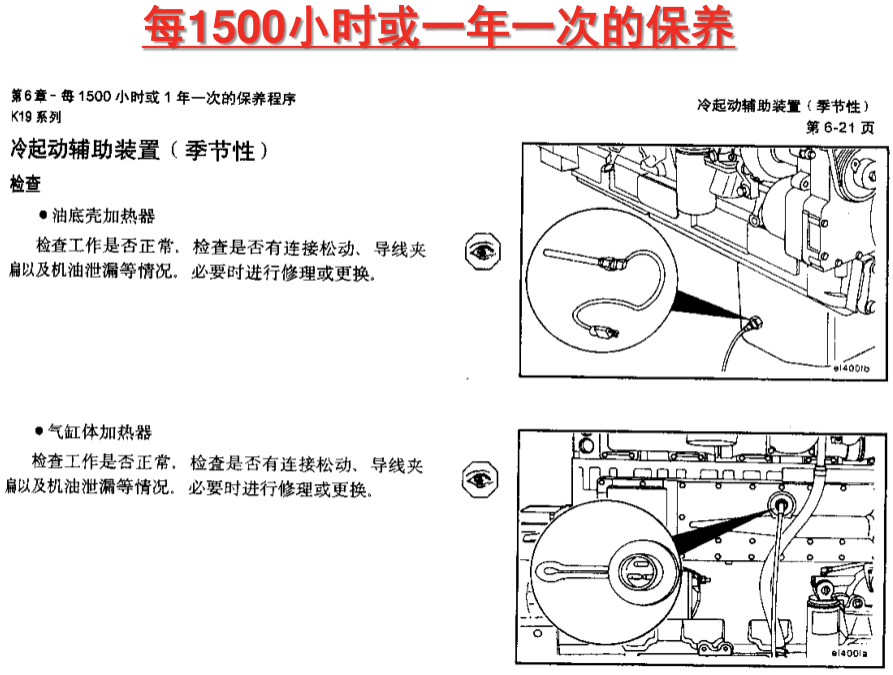 每1500小时或一年一次的保养

第6章 - 每 1500 小时或 1 年一次的保养程序
K19 系列

冷起动辅助装置（季节性）
第 6-21 页

冷起动辅助装置（季节性）

检查

● 油底壳加热器

检查工作是否正常，检查是否有连接松动、导线夹扁以及机油泄漏等情况。必要时进行修理或更换。

el400fb

● 气缸体加热器

检查工作是否正常，检查是否有连接松动、导线夹扁以及机油泄漏等情况。必要时进行修理或更换。

el400ia