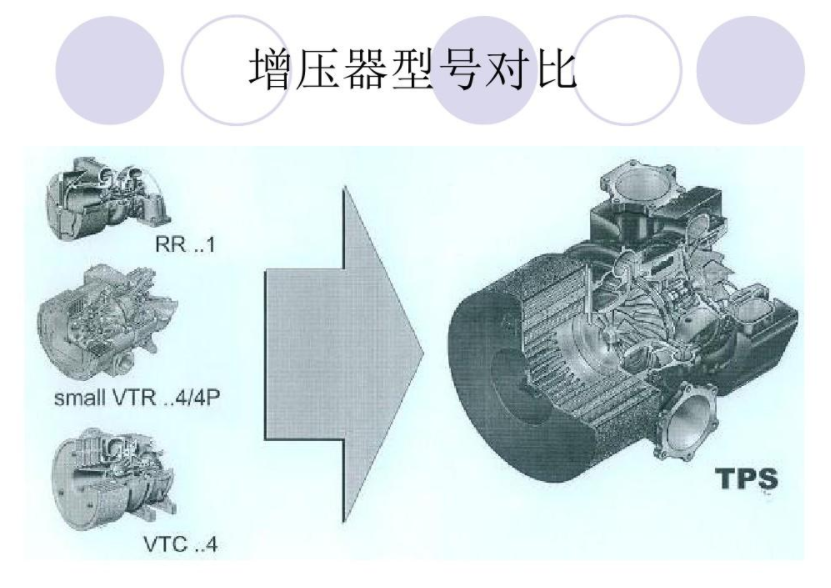 增压器型号对比

RR ..1

small VTR ..4/4P

VTC ..4

TPS