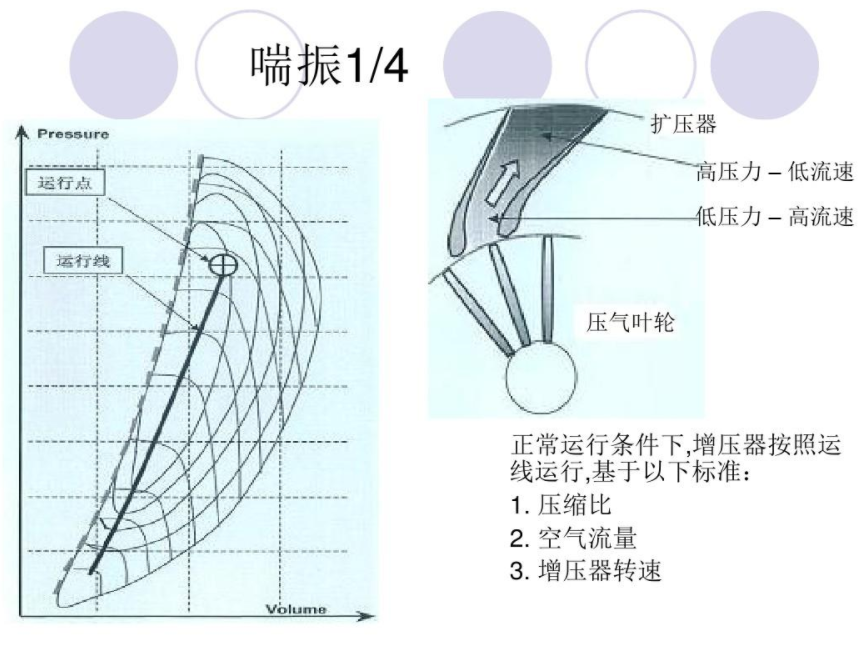 喘振1/4

Pressure

运行点

运行线

Volume

扩压器

高压力 – 低流速

低压力 – 高流速

压气叶轮

正常运行条件下,增压器按照运线运行,基于以下标准：

1. 压缩比
2. 空气流量
3. 增压器转速