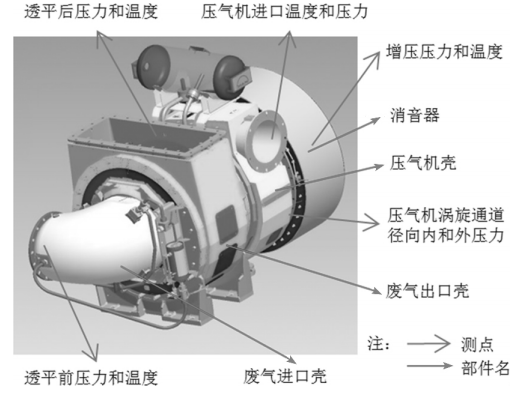 透平后压力和温度

压气机进口温度和压力

增压压力和温度

消音器

压气机壳

压气机涡旋通道径向内和外压力

废气出口壳

注： 测点
部件名

透平前压力和温度

废气进口壳