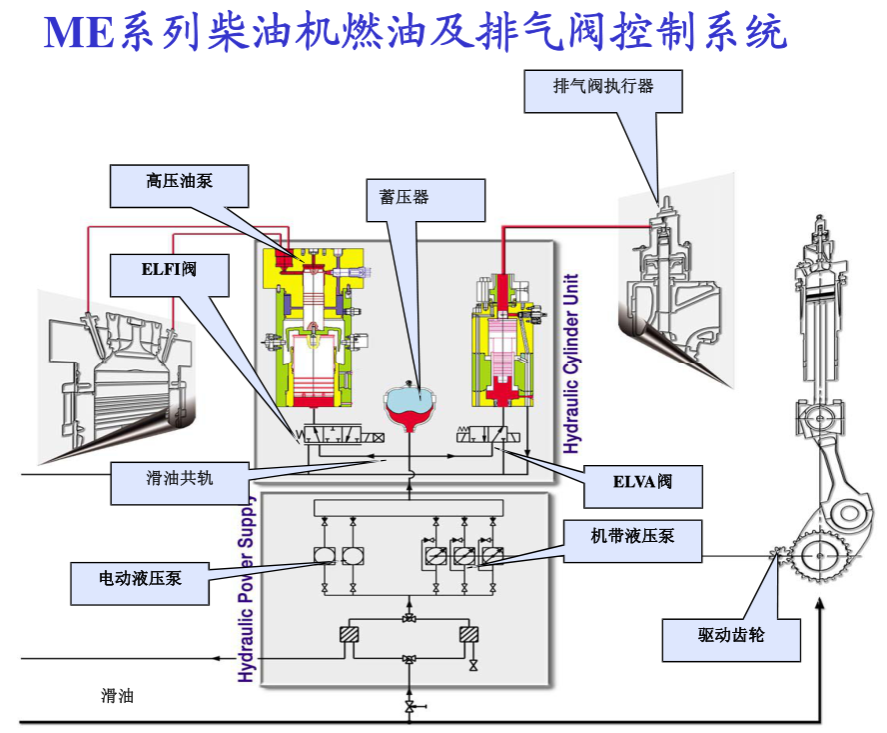 ME系列柴油机燃油及排气阀控制系统

排气阀执行器

高压油泵

蓄压器

ELFI阀

Hydraulic Cylinder Unit

滑油共轨

ELVA阀

Hydraulic Power Supply

机带液压泵

电动液压泵

驱动齿轮

滑油