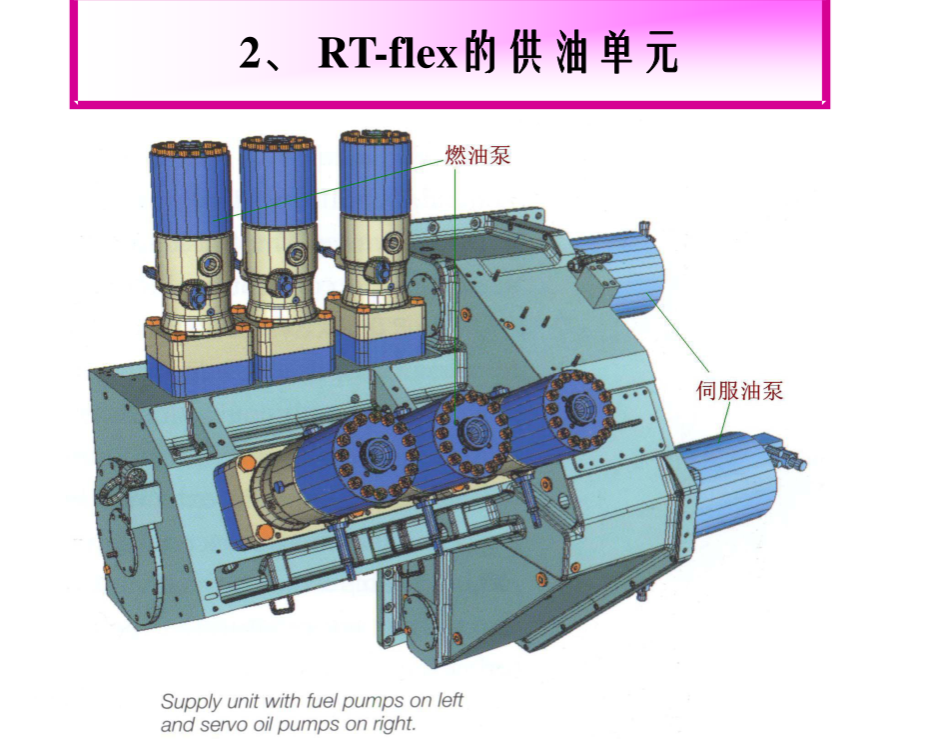 2、 RT-flex的供油单元

燃油泵

伺服油泵

Supply unit with fuel pumps on left and servo oil pumps on right.