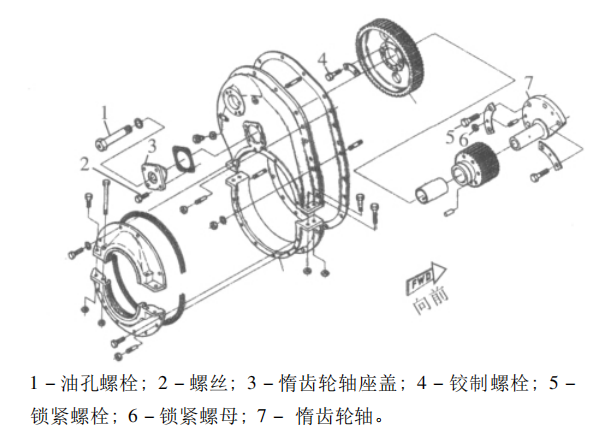 1
2
3
4
5
6
7
FWD
向前

1 – 油孔螺栓；2 – 螺丝；3 – 惰齿轮轴座盖；4 – 铰制螺栓；5 – 锁紧螺栓；6 – 锁紧螺母；7 – 惰齿轮轴。