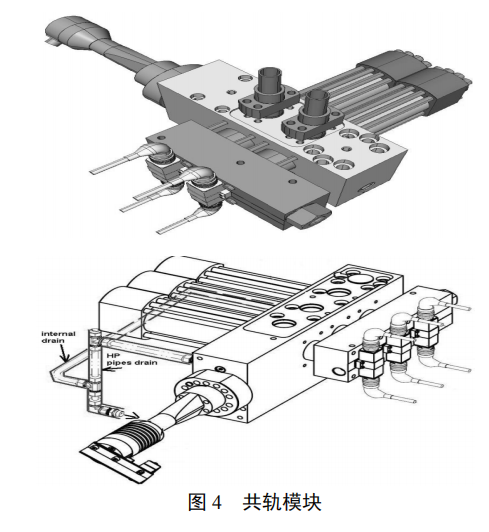 internal drain

HP pipes drain

图 4　共轨模块