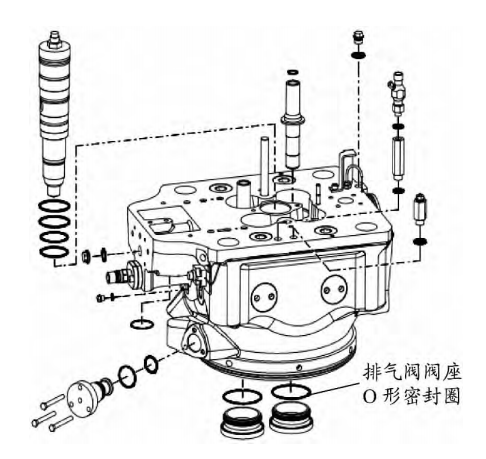 排气阀阀座
O 形密封圈