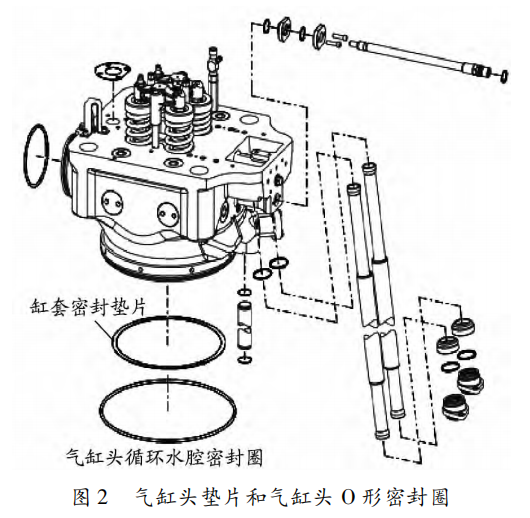 缸套密封垫片

气缸头循环水腔密封圈

图 2　气缸头垫片和气缸头 O 形密封圈