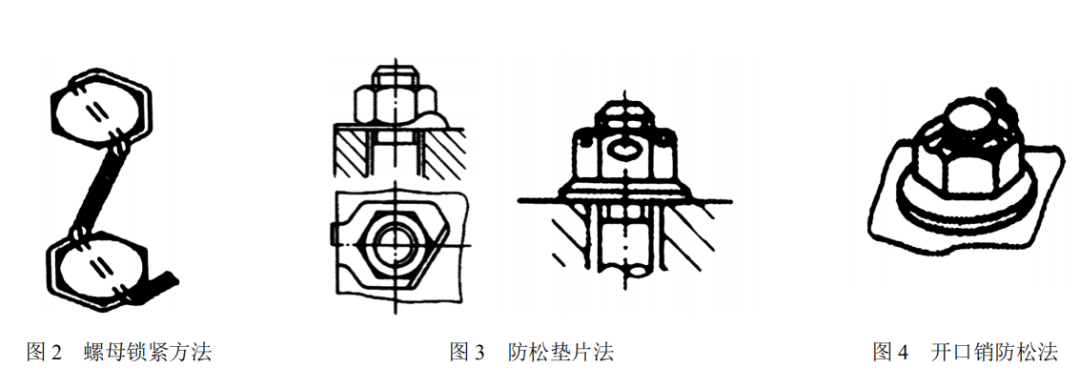 图 2　螺母锁紧方法

图 3　防松垫片法

图 4　开口销防松法