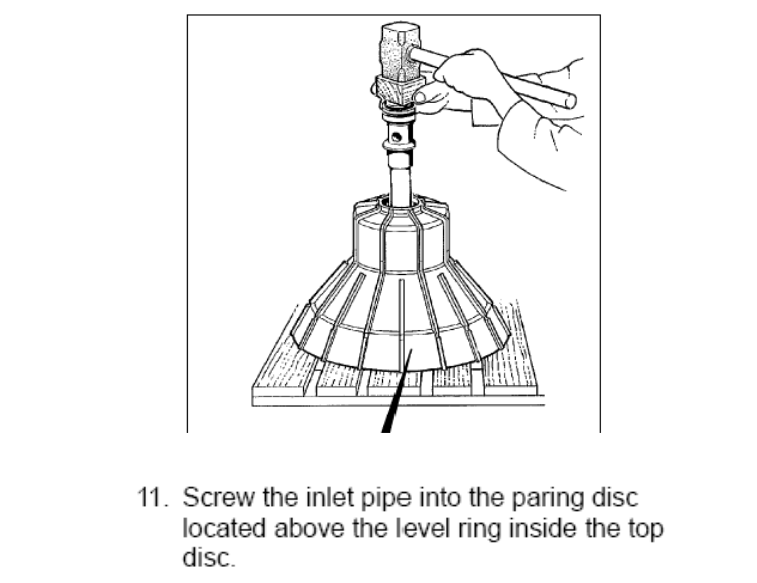 11. Screw the inlet pipe into the paring disc located above the level ring inside the top disc.