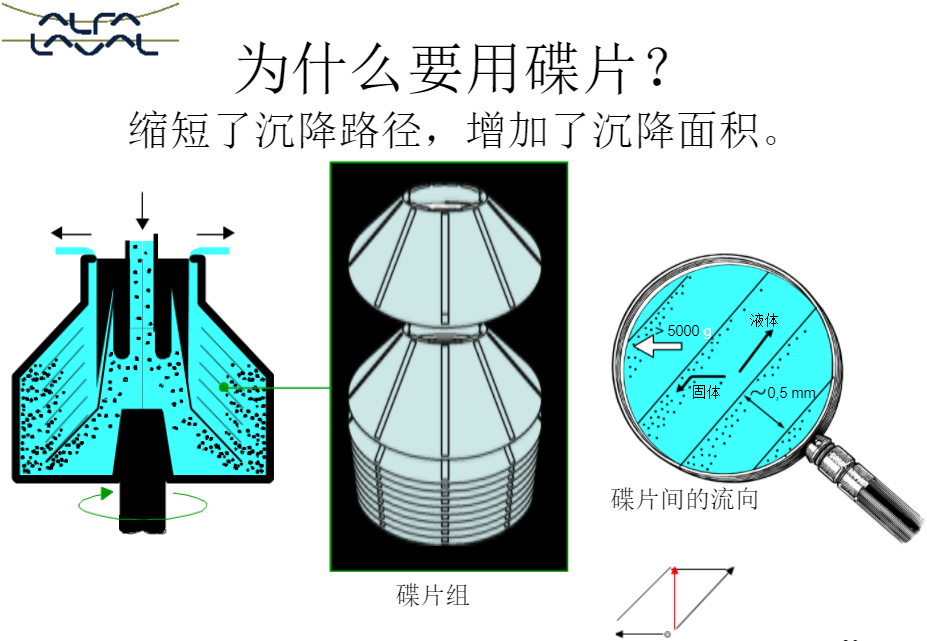 ALFA LAVAL

为什么要用碟片？

缩短了沉降路径，增加了沉降面积。

5000 g

液体

固体

~0,5 mm

碟片间的流向

碟片组