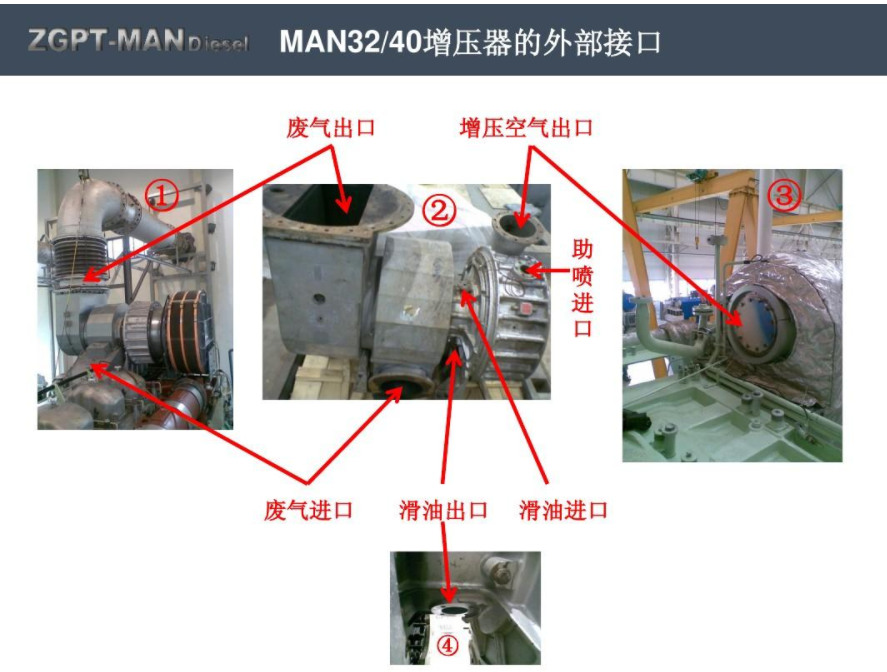 ZGPT-MAN Diesel MAN32/40增压器的外部接口

废气出口

增压空气出口

①

②

③

助喷进口

废气进口

滑油出口

滑油进口

④