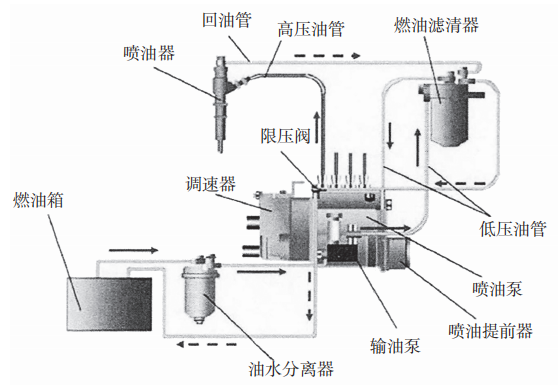 回油管
高压油管
燃油滤清器
喷油器
限压阀
调速器
燃油箱
低压油管
喷油泵
喷油提前器
输油泵
油水分离器