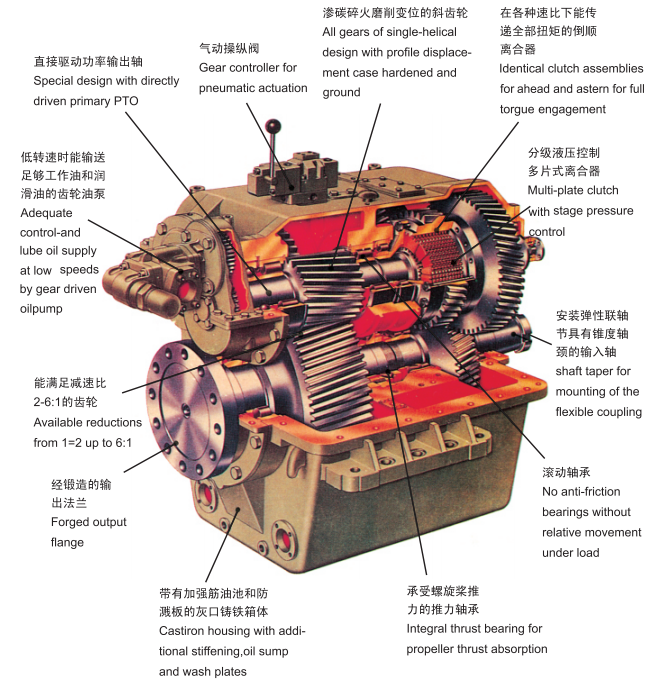 直接驱动功率输出轴
Special design with directly driven primary PTO

气动操纵阀
Gear controller for pneumatic actuation

渗碳碎火磨削变位的斜齿轮
All gears of single-helical design with profile displacement case hardened and ground

在各种速比下能传递全部扭矩的倒顺离合器
Identical clutch assemblies for ahead and astern for full torgue engagement

低转速时能输送足够工作油和润滑油的齿轮油泵
Adequate control-and lube oil supply at low speeds by gear driven oilpump

分级液压控制多片式离合器
Multi-plate clutch with stage pressure control

安装弹性联轴节具有锥度轴颈的输入轴
shaft taper for mounting of the flexible coupling

能满足减速比2-6:1的齿轮
Available reductions from 1=2 up to 6:1

经锻造的输出法兰
Forged output flange

滚动轴承
No anti-friction bearings without relative movement under load

带有加强筋油池和防溅板的灰口铸铁箱体
Castiron housing with additional stiffening,oil sump and wash plates

承受螺旋桨推力的推力轴承
Integral thrust bearing for propeller thrust absorption