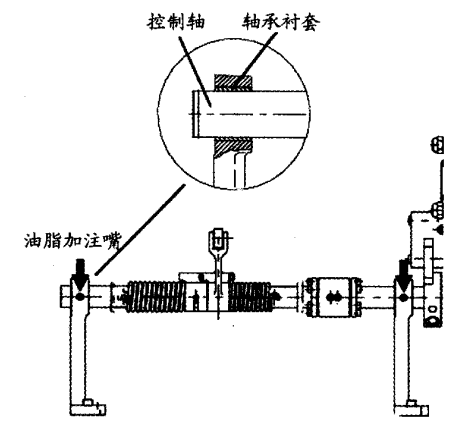 控制轴
轴承衬套
油脂加注嘴