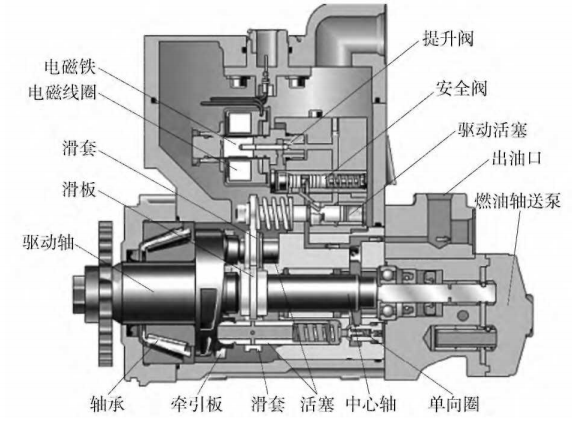 提升阀
电磁铁
电磁线圈
安全阀
驱动活塞
滑套
出油口
滑板
燃油轴送泵
驱动轴
轴承
牵引板
滑套
活塞
中心轴
单向圈