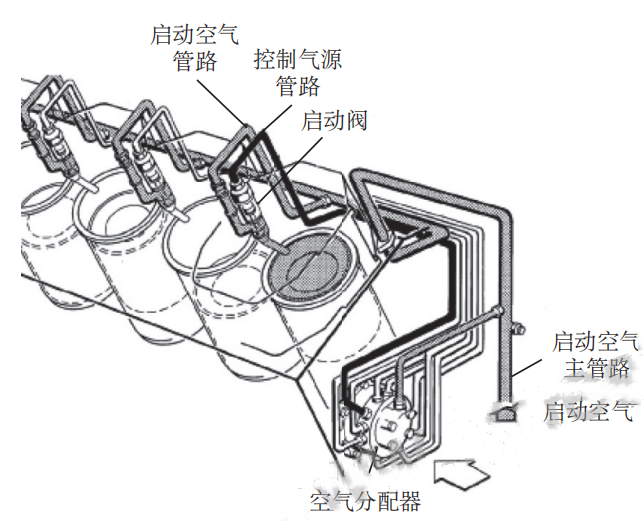 启动空气管路

控制气源管路

启动阀

启动空气主管路

启动空气

空气分配器