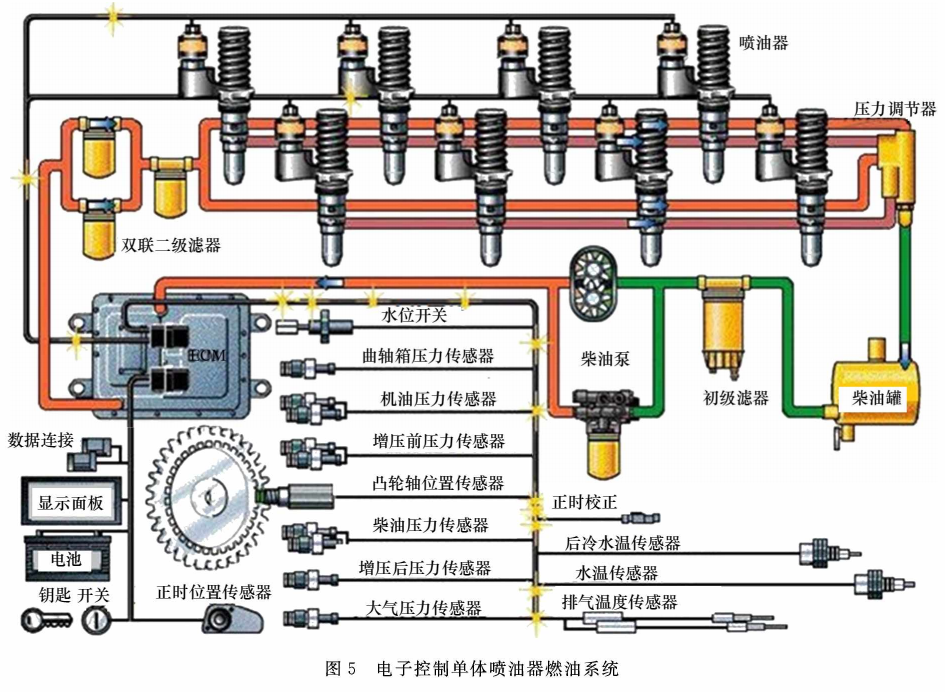 喷油器
压力调节器
双联二级滤器
ECM
水位开关
曲轴箱压力传感器
机油压力传感器
增压前压力传感器
凸轮轴位置传感器
柴油压力传感器
增压后压力传感器
大气压力传感器
柴油泵
初级滤器
柴油罐
数据连接
显示面板
电池
钥匙 开关
正时位置传感器
正时校正
后冷水温传感器
水温传感器
排气温度传感器

图 5 电子控制单体喷油器燃油系统