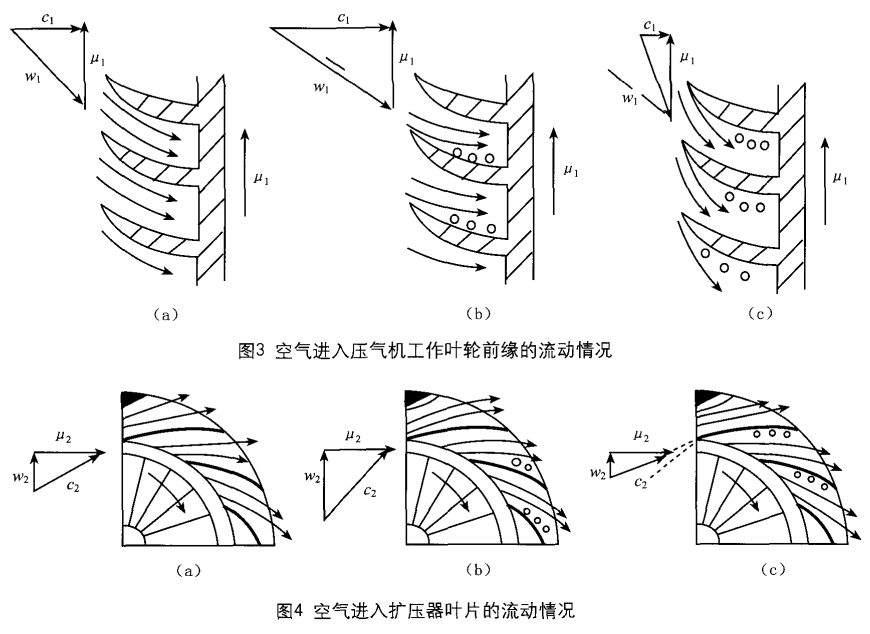 $c_1$
$\mu_1$
$w_1$
$\mu_1$
(a)

$c_1$
$\mu_1$
$w_1$
$\mu_1$
(b)

$c_1$
$\mu_1$
$w_1$
$\mu_1$
(c)

图3 空气进入压气机工作叶轮前缘的流动情况

$\mu_2$
$w_2$
$c_2$
(a)

$\mu_2$
$w_2$
$c_2$
(b)

$\mu_2$
$w_2$
$c_2$
(c)

图4 空气进入扩压器叶片的流动情况