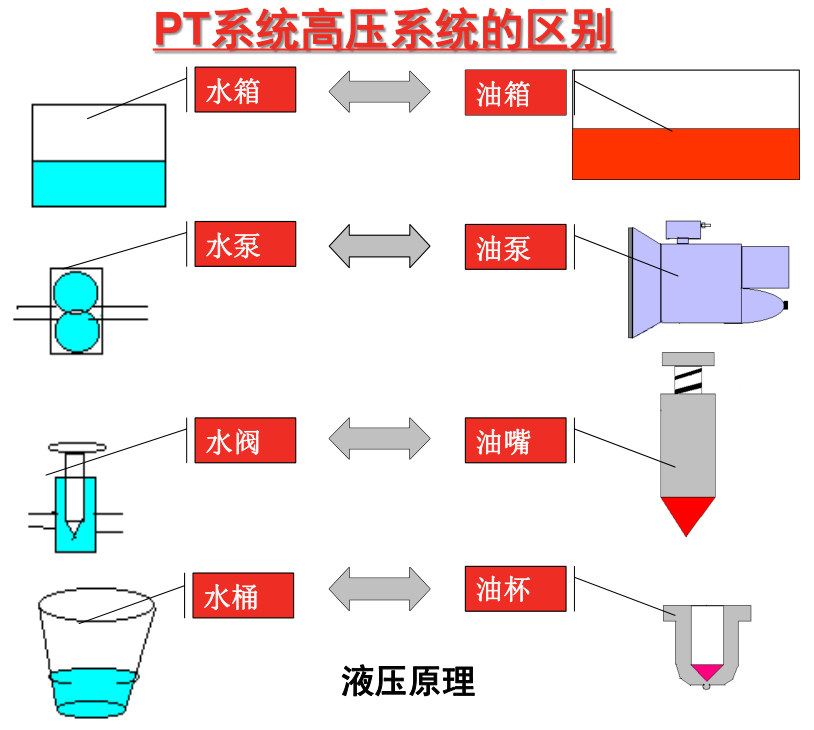 PT系统高压系统的区别

水箱

油箱

水泵

油泵

水阀

油嘴

水桶

油杯

液压原理