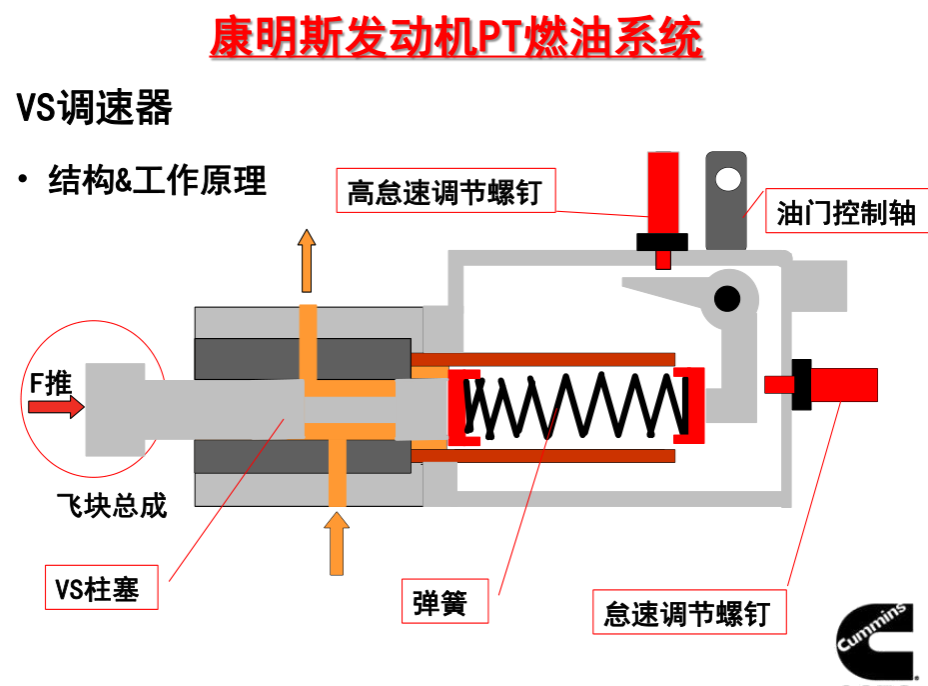 康明斯发动机PT燃油系统

VS调速器

• 结构&工作原理

高怠速调节螺钉

油门控制轴

F推

飞块总成

VS柱塞

弹簧

怠速调节螺钉

Cummins