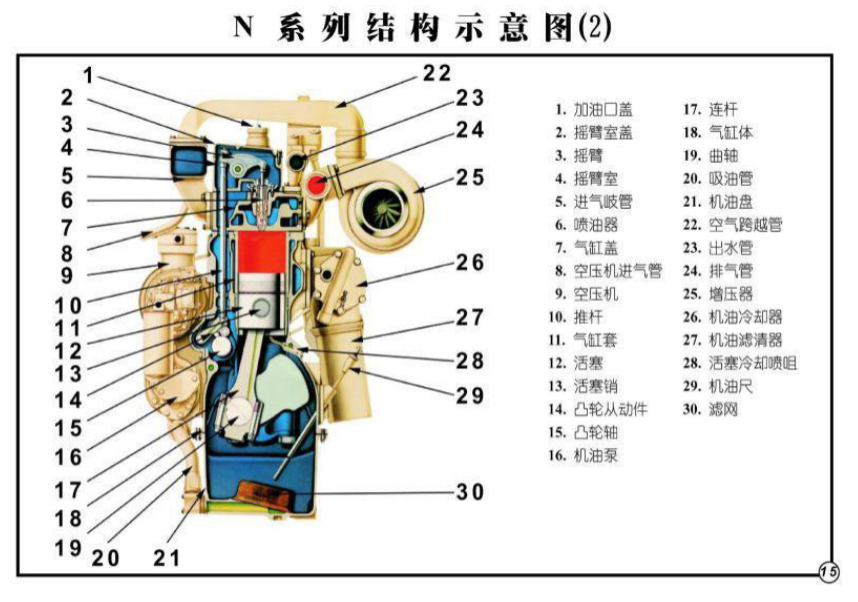 N 系列结构示意图(2)

1
2
3
4
5
6
7
8
9
10
11
12
13
14
15
16
17
18
19
20
21
22
23
24
25
26
27
28
29
30

1. 加油口盖
2. 摇臂室盖
3. 摇臂
4. 摇臂室
5. 进气岐管
6. 喷油器
7. 气缸盖
8. 空压机进气管
9. 空压机
10. 推杆
11. 气缸套
12. 活塞
13. 活塞销
14. 凸轮从动件
15. 凸轮轴
16. 机油泵
17. 连杆
18. 气缸体
19. 曲轴
20. 吸油管
21. 机油盘
22. 空气跨越管
23. 出水管
24. 排气管
25. 增压器
26. 机油冷却器
27. 机油滤清器
28. 活塞冷却喷咀
29. 机油尺
30. 滤网

15