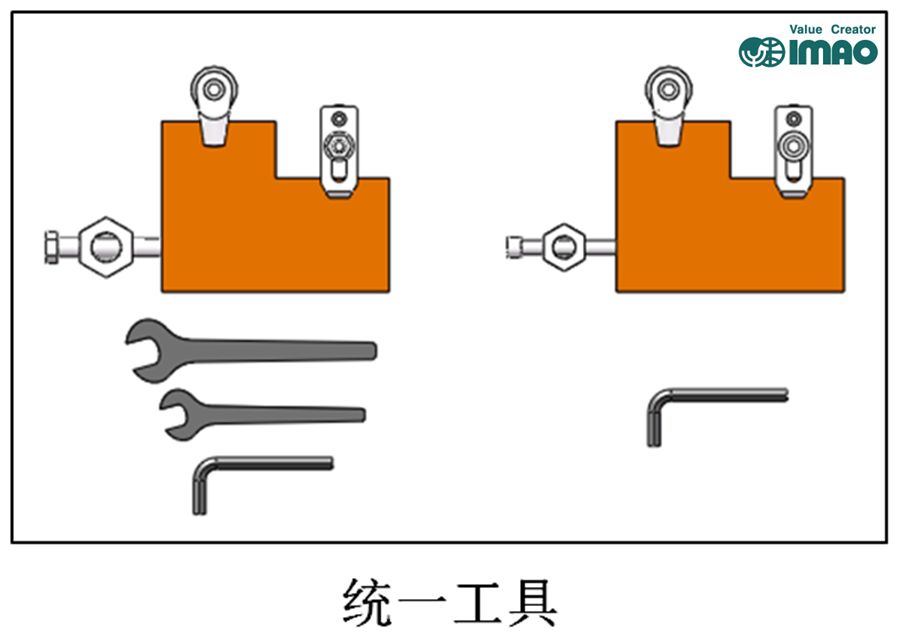 Value Creator
IMAO

统一工具