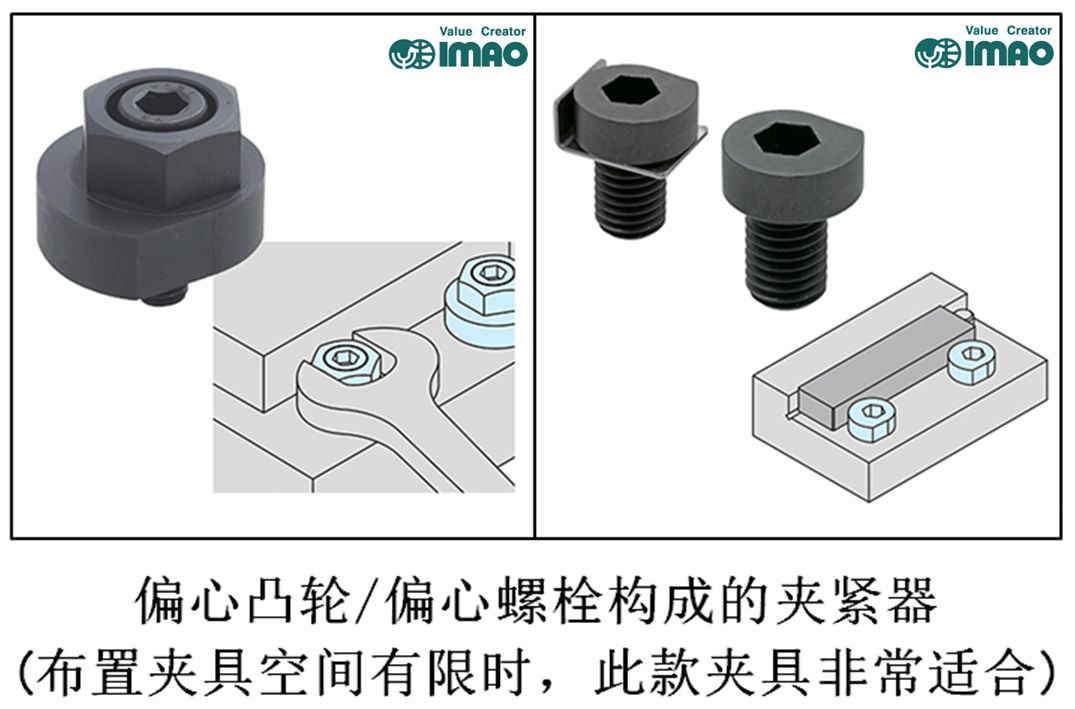 Value Creator
IMAO

Value Creator
IMAO

偏心凸轮/偏心螺栓构成的夹紧器
(布置夹具空间有限时，此款夹具非常适合)