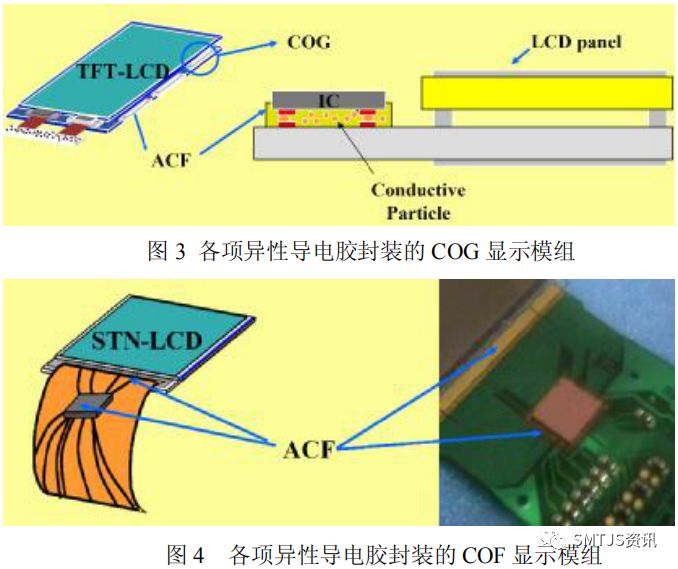 TFT-LCD

COG

LCD panel

IC

ACF

Conductive Particle

图 3 各项异性导电胶封装的 COG 显示模组

STN-LCD

ACF

SMTJS资讯

图 4 各项异性导电胶封装的 COF 显示模组