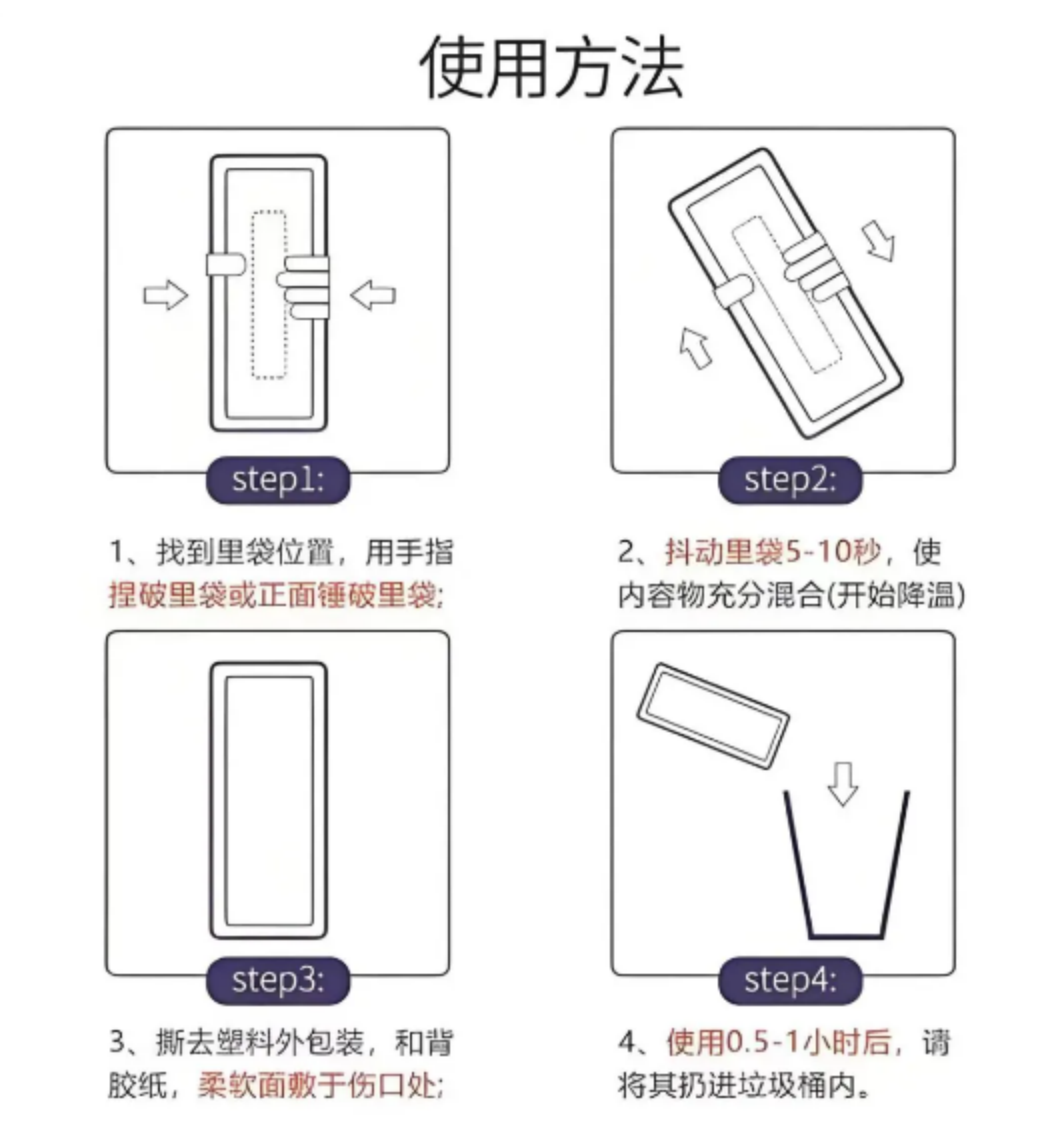 使用方法

step1:

1、找到里袋位置，用手指捏破里袋或正面锤破里袋;

step2:

2、抖动里袋5-10秒，使内容物充分混合(开始降温)

step3:

3、撕去塑料外包装，和背胶纸，柔软面敷于伤口处;

step4:

4、使用0.5-1小时后，请将其扔进垃圾桶内。