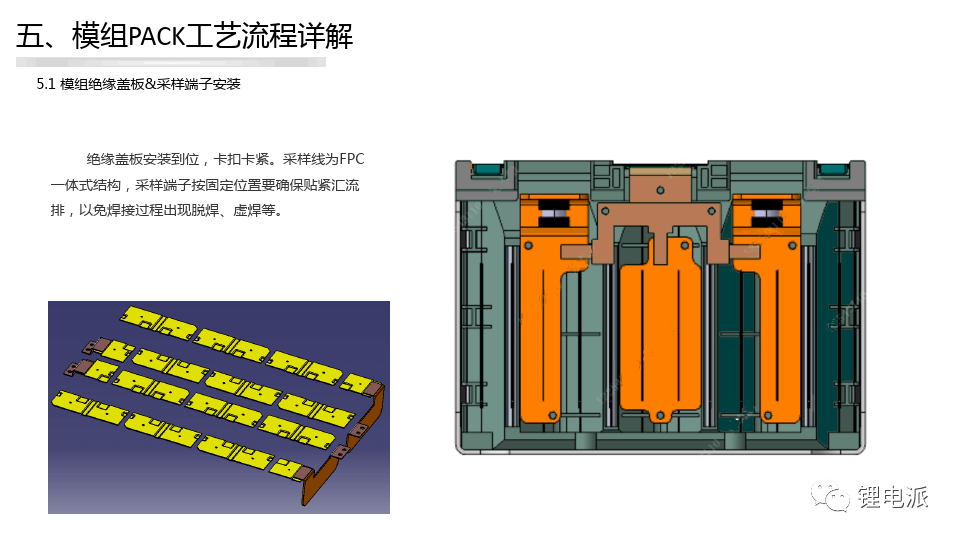 五、模组PACK工艺流程详解

5.1 模组绝缘盖板&采样端子安装

绝缘盖板安装到位，卡扣卡紧。采样线为FPC一体式结构，采样端子按固定位置要确保贴紧汇流排，以免焊接过程出现脱焊、虚焊等。

锂电派