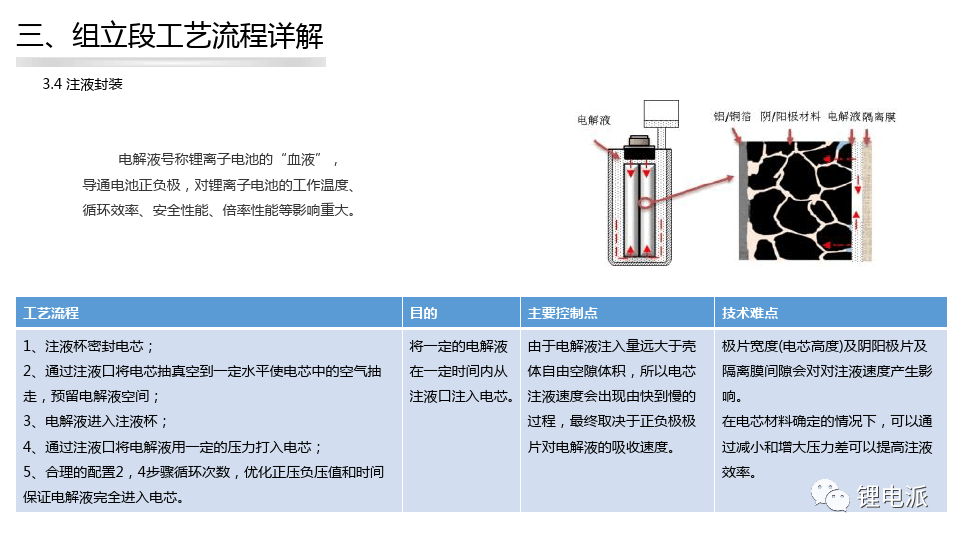 三、组立段工艺流程详解

3.4 注液封装

电解液号称锂离子电池的“血液”，导通电池正负极，对锂离子电池的工作温度、循环效率、安全性能、倍率性能等影响重大。

电解液

铝/铜箔 阴/阳极材料 电解液 隔离膜

| 工艺流程 | 目的 | 主要控制点 | 技术难点 |
|---|---|---|---|
| 1、注液杯密封电芯；<br>2、通过注液口将电芯抽真空到一定水平使电芯中的空气抽走，预留电解液空间；<br>3、电解液进入注液杯；<br>4、通过注液口将电解液用一定的压力打入电芯；<br>5、合理的配置2，4步骤循环次数，优化正压负压值和时间保证电解液完全进入电芯。 | 将一定的电解液在一定时间内从注液口注入电芯。 | 由于电解液注入量远大于壳体自由空隙体积，所以电芯注液速度会出现由快到慢的过程，最终取决于正负极极片对电解液的吸收速度。 | 极片宽度(电芯高度)及阴阳极片及隔离膜间隙会对对注液速度产生影响。<br>在电芯材料确定的情况下，可以通过减小和增大压力差可以提高注液效率。 |

锂电派