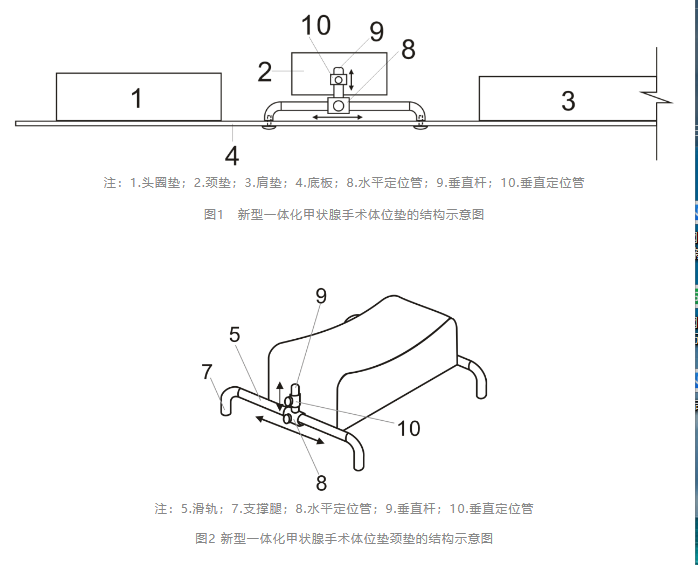 10
9
8
2
1
3
4

注：1.头圈垫；2.颈垫；3.肩垫；4.底板；8.水平定位管；9.垂直杆；10.垂直定位管

图1 新型一体化甲状腺手术体位垫的结构示意图

9
5
7
10
8

注：5.滑轨；7.支撑腿；8.水平定位管；9.垂直杆；10.垂直定位管

图2 新型一体化甲状腺手术体位垫颈垫的结构示意图