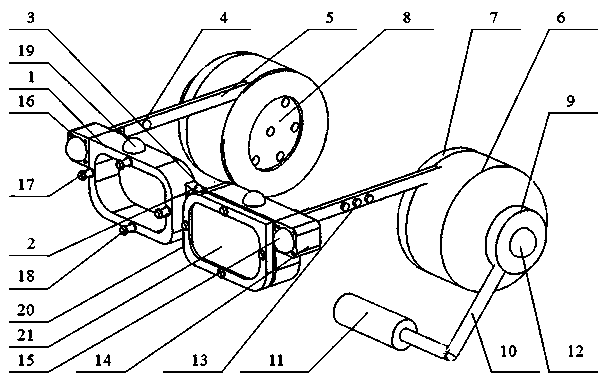 3
4
5
8
7
6
19
1
16
9
17
2
18
20
21
15
14
13
11
10
12