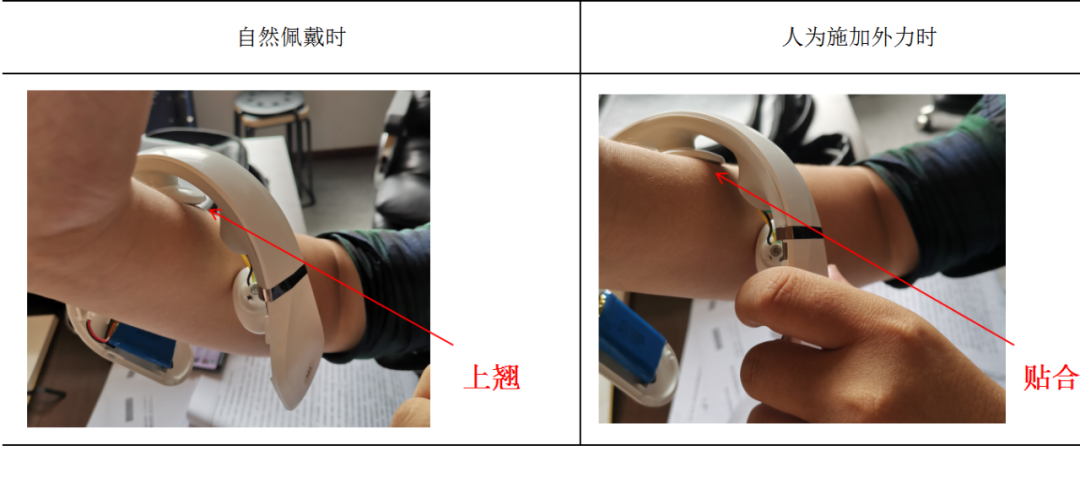 | 自然佩戴时 | 人为施加外力时 |
|---|---|
| 上翘 | 贴合 |