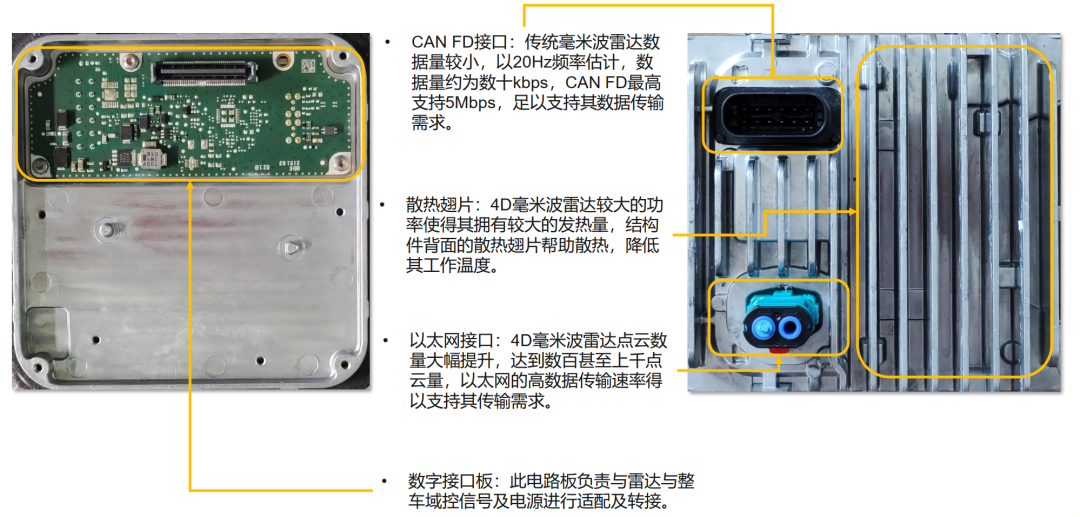 • CAN FD接口：传统毫米波雷达数据量较小，以20Hz频率估计，数据量约为数十kbps，CAN FD最高支持5Mbps，足以支持其数据传输需求。

• 散热翅片：4D毫米波雷达较大的功率使得其拥有较大的发热量，结构件背面的散热翅片帮助散热，降低其工作温度。

• 以太网接口：4D毫米波雷达点云数量大幅提升，达到数百甚至上千点云量，以太网的高数据传输速率得以支持其传输需求。

• 数字接口板：此电路板负责与雷达与整车域控信号及电源进行适配及转接。