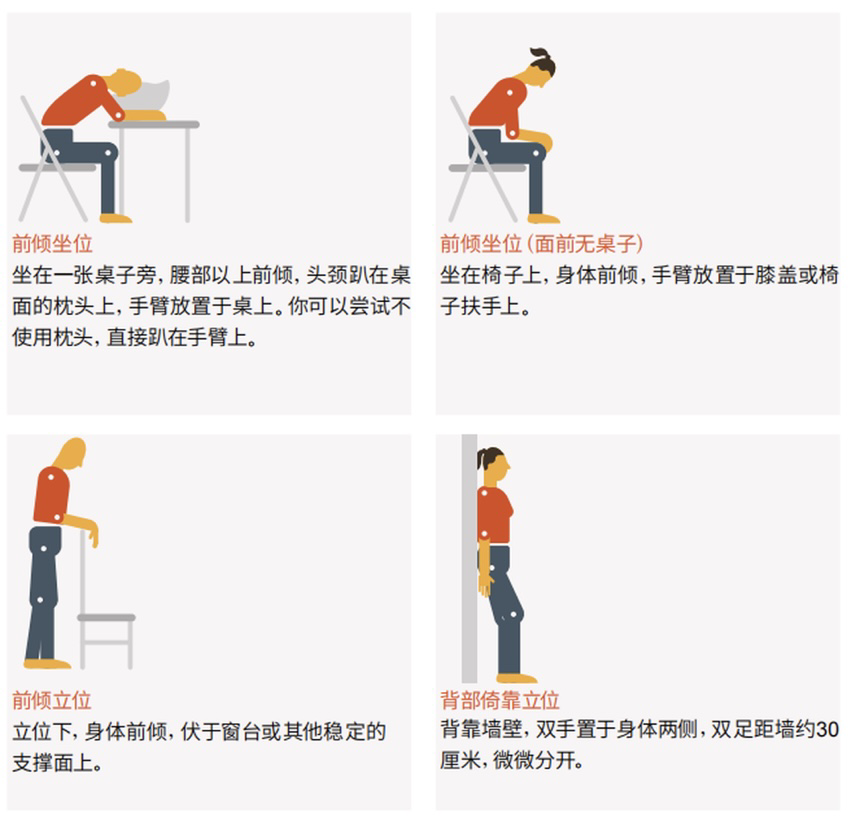 前倾坐位
坐在一张桌子旁，腰部以上前倾，头颈趴在桌面的枕头上，手臂放置于桌上。你可以尝试不使用枕头，直接趴在手臂上。

前倾坐位（面前无桌子）
坐在椅子上，身体前倾，手臂放置于膝盖或椅子扶手上。

前倾立位
立位下，身体前倾，伏于窗台或其他稳定的支撑面上。

背部倚靠立位
背靠墙壁，双手置于身体两侧，双足距墙约30厘米，微微分开。