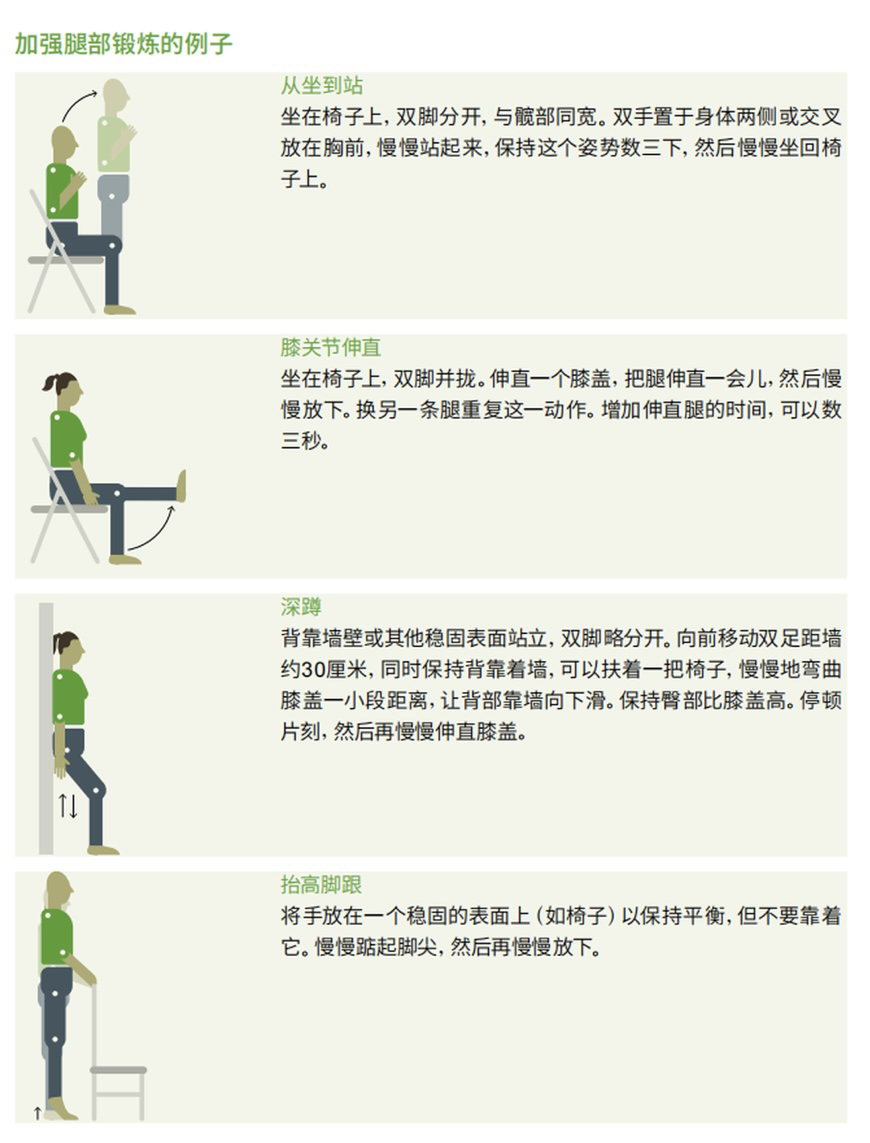 加强腿部锻炼的例子

从坐到站
坐在椅子上，双脚分开，与髋部同宽。双手置于身体两侧或交叉放在胸前，慢慢站起来，保持这个姿势数三下，然后慢慢坐回椅子上。

膝关节伸直
坐在椅子上，双脚并拢。伸直一个膝盖，把腿伸直一会儿，然后慢慢放下。换另一条腿重复这一动作。增加伸直腿的时间，可以数三秒。

深蹲
背靠墙壁或其他稳固表面站立，双脚略分开。向前移动双足距墙约30厘米，同时保持背靠着墙，可以扶着一把椅子，慢慢地弯曲膝盖一小段距离，让背部靠墙向下滑。保持臀部比膝盖高。停顿片刻，然后再慢慢伸直膝盖。

抬高脚跟
将手放在一个稳固的表面上（如椅子）以保持平衡，但不要靠着它。慢慢踮起脚尖，然后再慢慢放下。