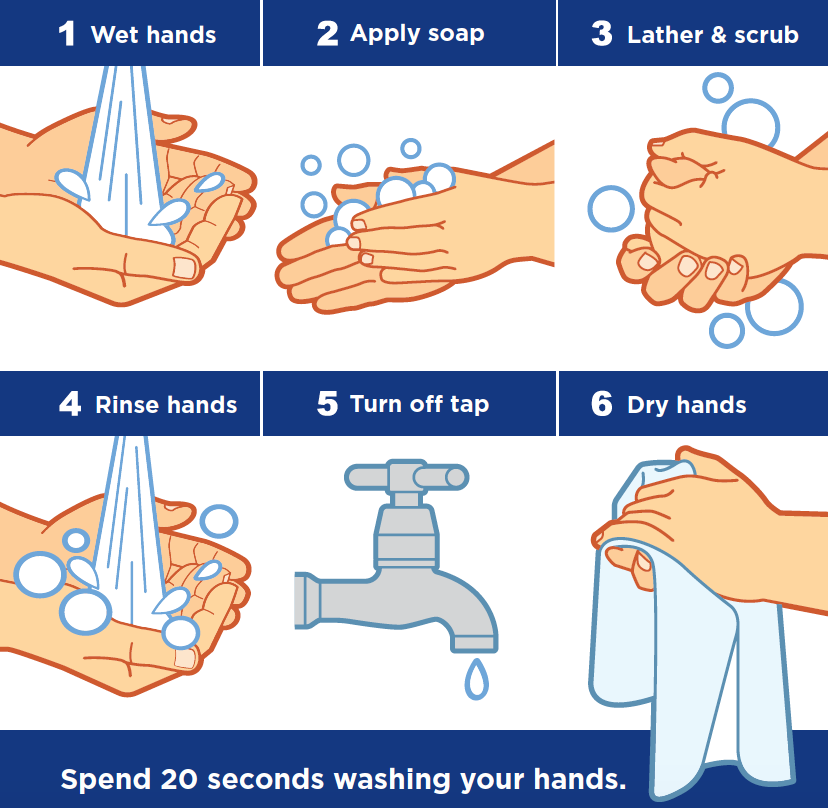 1 Wet hands

2 Apply soap

3 Lather & scrub

4 Rinse hands

5 Turn off tap

6 Dry hands

Spend 20 seconds washing your hands.