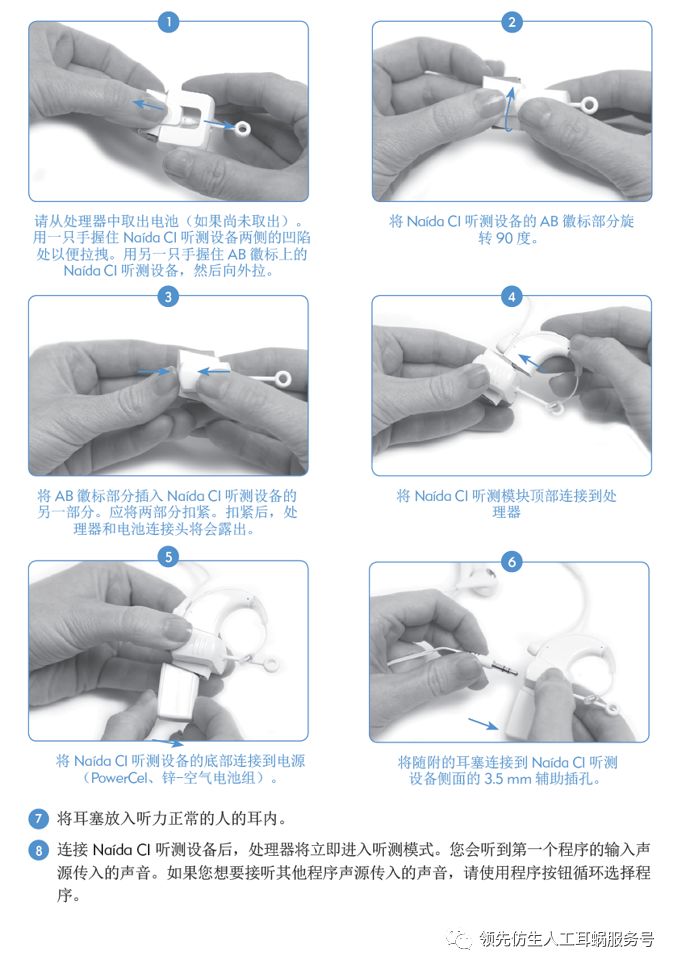 1

请从处理器中取出电池（如果尚未取出）。用一只手握住 Naída CI 听测设备两侧的凹陷处以便拉拽。用另一只手握住 AB 徽标上的 Naída CI 听测设备，然后向外拉。

2

将 Naída CI 听测设备的 AB 徽标部分旋转 90 度。

3

将 AB 徽标部分插入 Naída CI 听测设备的另一部分。应将两部分扣紧。扣紧后，处理器和电池连接头将会露出。

4

将 Naída CI 听测模块顶部连接到处理器

5

将 Naída CI 听测设备的底部连接到电源（PowerCel、锌-空气电池组）。

6

将随附的耳塞连接到 Naída CI 听测设备侧面的 3.5 mm 辅助插孔。

7 将耳塞放入听力正常的人的耳内。

8 连接 Naída CI 听测设备后，处理器将立即进入听测模式。您会听到第一个程序的输入声源传入的声音。如果您想要接听其他程序声源传入的声音，请使用程序按钮循环选择程序。

领先仿生人工耳蜗服务号