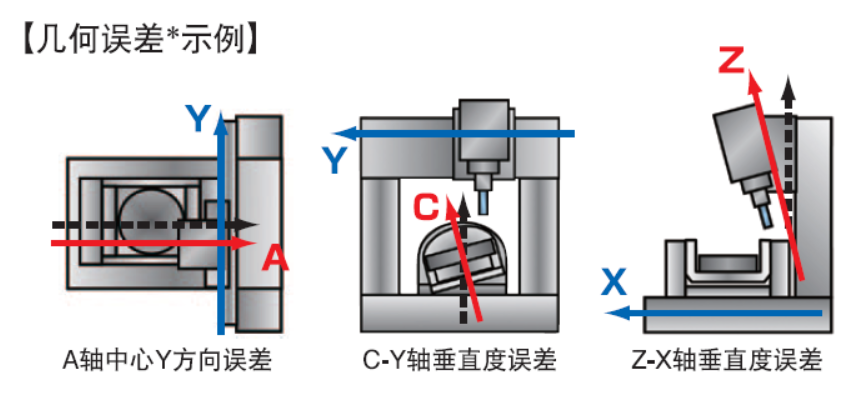 【几何误差*示例】

Y
A
A轴中心Y方向误差

Y
C
C-Y轴垂直度误差

Z
X
Z-X轴垂直度误差