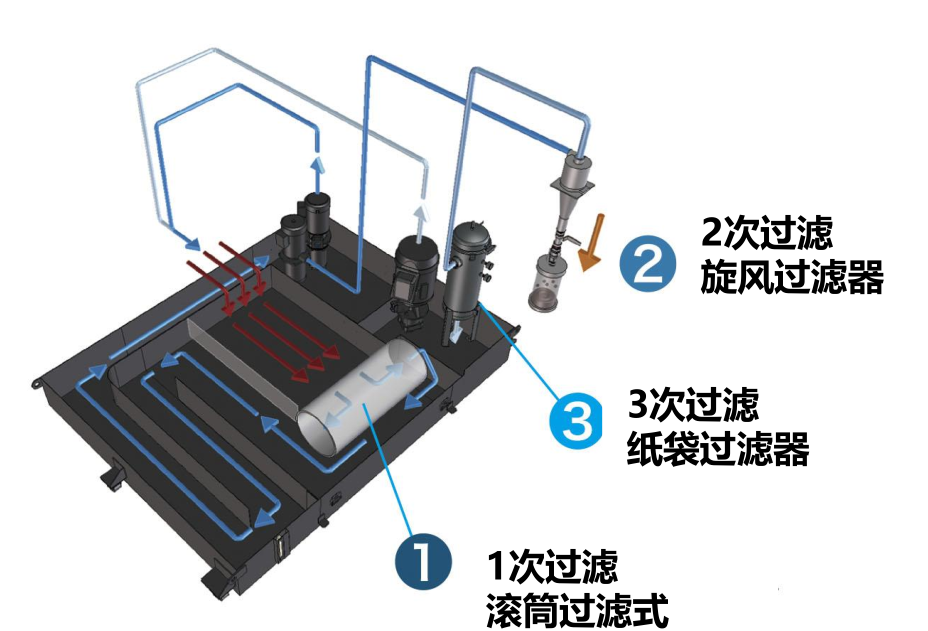 2
2次过滤
旋风过滤器

3
3次过滤
纸袋过滤器

1
1次过滤
滚筒过滤式