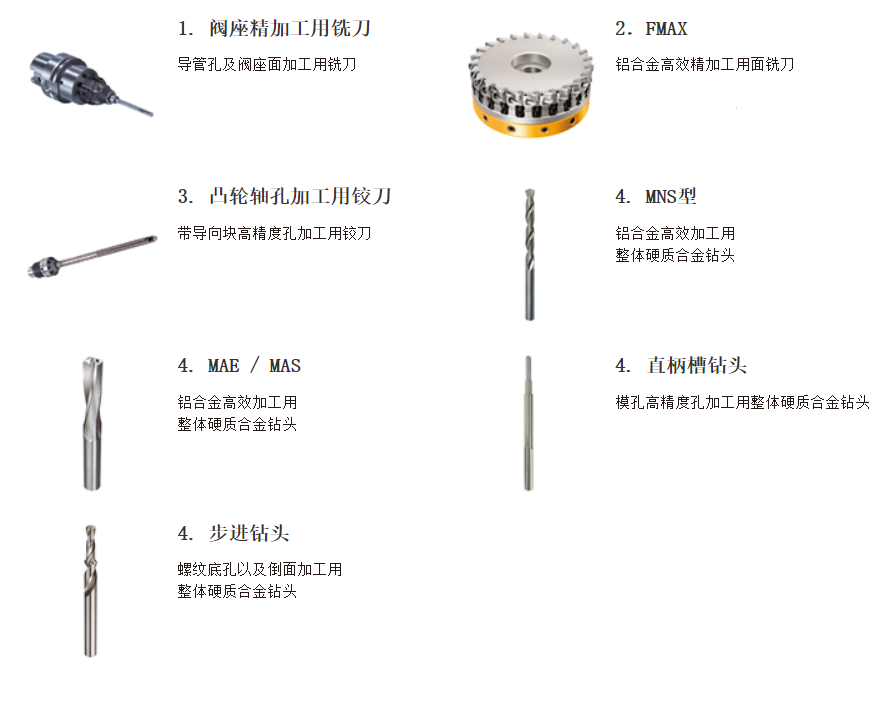 1. 阀座精加工用铣刀

导管孔及阀座面加工用铣刀

2. FMAX

铝合金高效精加工用面铣刀

3. 凸轮轴孔加工用铰刀

带导向块高精度孔加工用铰刀

4. MNS型

铝合金高效加工用
整体硬质合金钻头

4. MAE / MAS

铝合金高效加工用
整体硬质合金钻头

4. 直柄槽钻头

模孔高精度孔加工用整体硬质合金钻头

4. 步进钻头

螺纹底孔以及倒面加工用
整体硬质合金钻头