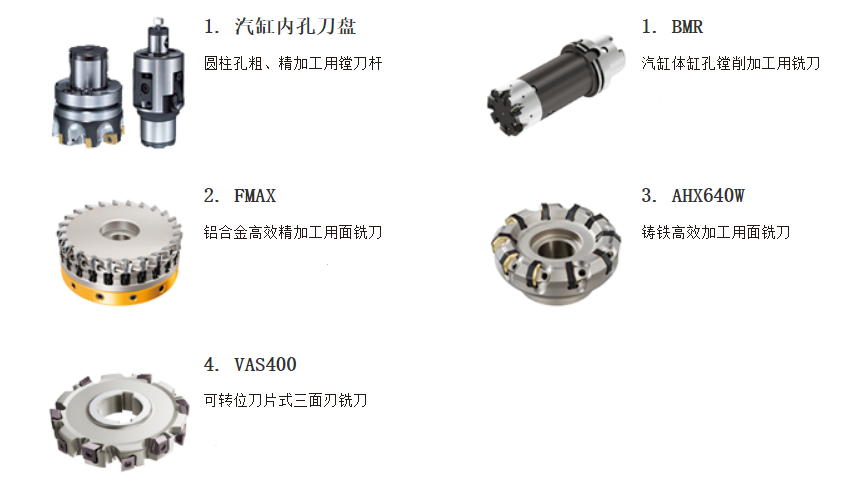 1. 汽缸内孔刀盘

圆柱孔粗、精加工用镗刀杆

1. BMR

汽缸体缸孔镗削加工用铣刀

2. FMAX

铝合金高效精加工用面铣刀

3. AHX640W

铸铁高效加工用面铣刀

4. VAS400

可转位刀片式三面刃铣刀