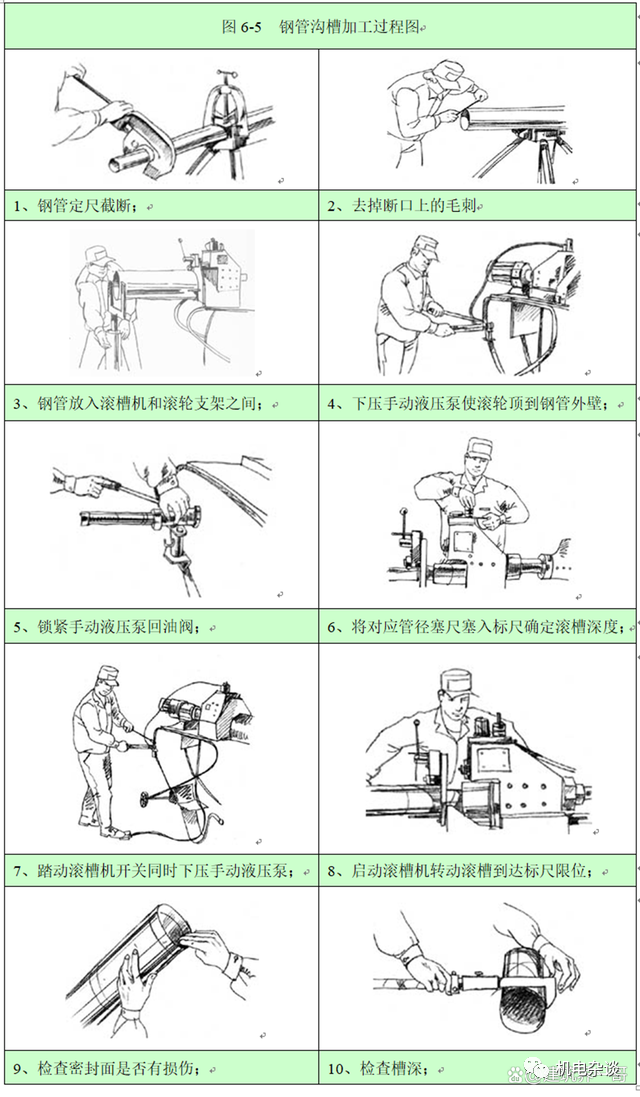 图 6-5　钢管沟槽加工过程图

| | |
|---|---|
| 1、钢管定尺截断； | 2、去掉断口上的毛刺 |
| 3、钢管放入滚槽机和滚轮支架之间； | 4、下压手动液压泵使滚轮顶到钢管外壁； |
| 5、锁紧手动液压泵回油阀； | 6、将对应管径塞尺塞入标尺确定滚槽深度； |
| 7、踏动滚槽机开关同时下压手动液压泵； | 8、启动滚槽机转动滚槽到达标尺限位； |
| 9、检查密封面是否有损伤； | 10、检查槽深； |

机电杂谈